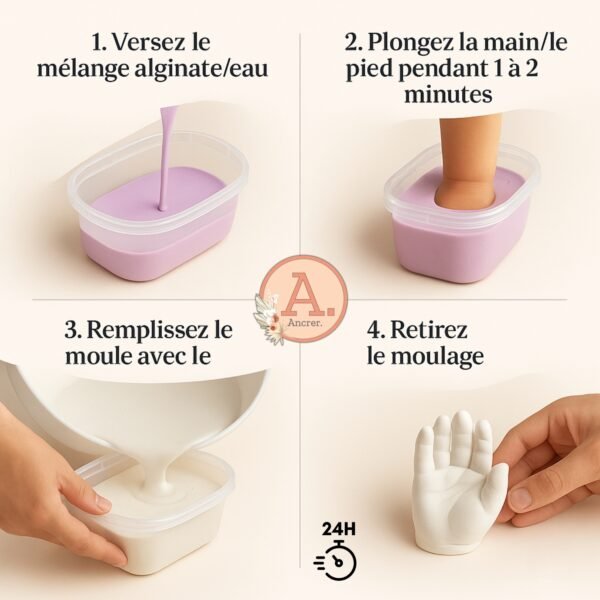 1. Versez le mélange alginate/eau

2. Plongez la main/le pied pendant 1 à 2 minutes

A.
Ancrer.

3. Remplissez le moule avec le

4. Retirez le moulage

24H